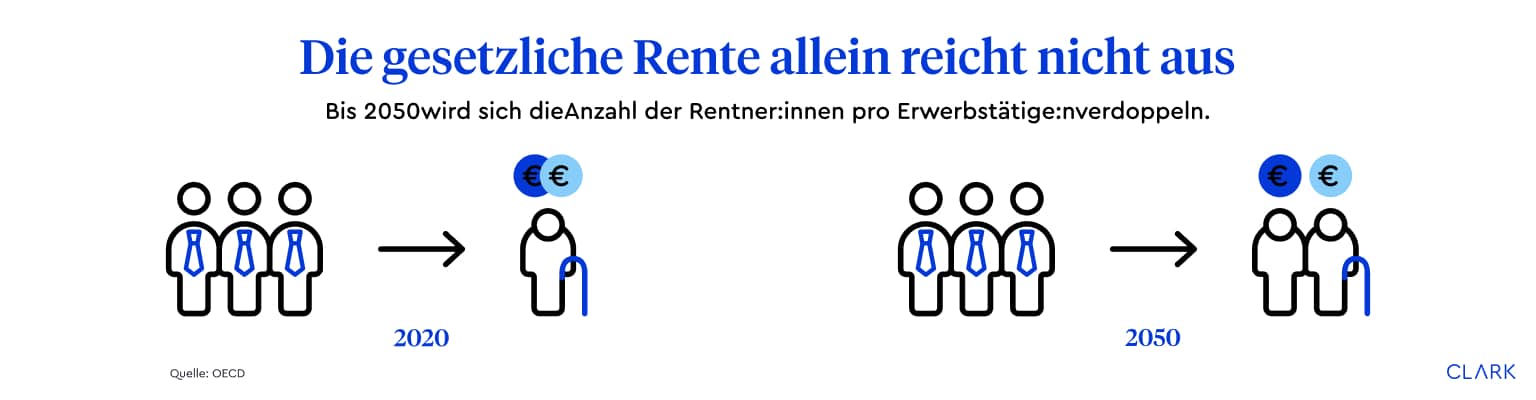 Die gesetzliche Rente allein reicht nicht aus

Bis 2050wird sich dieAnzahl der Rentner:innen pro Erwerbstätige:nverdoppeln.

€ €

2020

€ €

2050

Quelle: OECD

CLARK