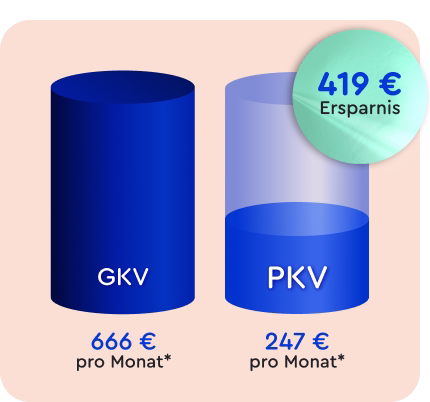 419 €
Ersparnis

GKV

PKV

666 €
pro Monat*

247 €
pro Monat*