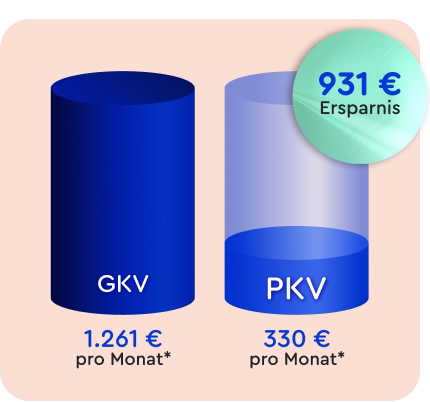 931 €
Ersparnis

GKV

PKV

1.261 €
pro Monat*

330 €
pro Monat*