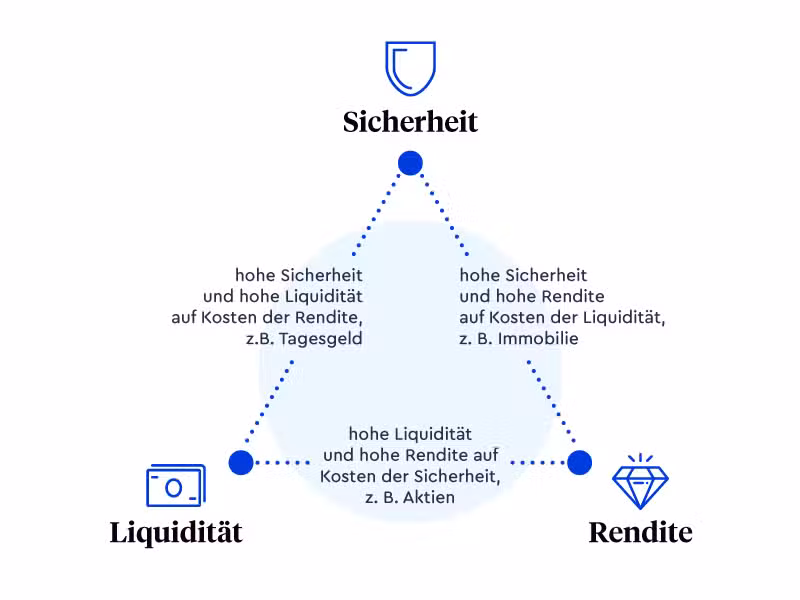 Sicherheit

hohe Sicherheit und hohe Liquidität auf Kosten der Rendite, z.B. Tagesgeld

hohe Sicherheit und hohe Rendite auf Kosten der Liquidität, z. B. Immobilie

hohe Liquidität und hohe Rendite auf Kosten der Sicherheit, z. B. Aktien

Liquidität

Rendite